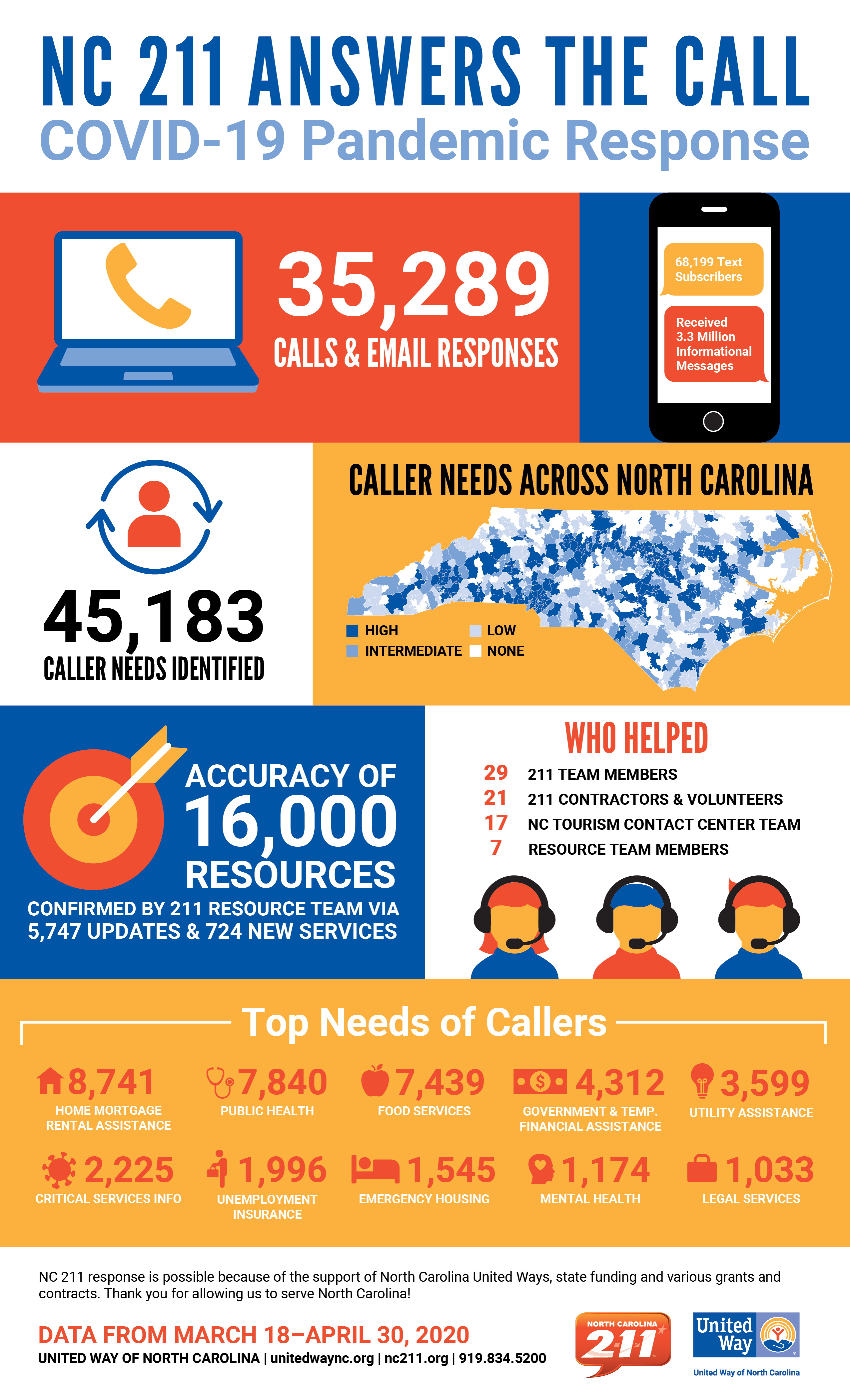 NC 211 ANSWERS THE CALL
COVID-19 Pandemic Response

35,289
CALLS & EMAIL RESPONSES

68,199 Text Subscribers

Received 3.3 Million Informational Messages

45,183
CALLER NEEDS IDENTIFIED

CALLER NEEDS ACROSS NORTH CAROLINA

HIGH
INTERMEDIATE
LOW
NONE

ACCURACY OF
16,000
RESOURCES
CONFIRMED BY 211 RESOURCE TEAM VIA 5,747 UPDATES & 724 NEW SERVICES

WHO HELPED
29 211 TEAM MEMBERS
21 211 CONTRACTORS & VOLUNTEERS
17 NC TOURISM CONTACT CENTER TEAM
7 RESOURCE TEAM MEMBERS

Top Needs of Callers

8,741
HOME MORTGAGE RENTAL ASSISTANCE

7,840
PUBLIC HEALTH

7,439
FOOD SERVICES

4,312
GOVERNMENT & TEMP. FINANCIAL ASSISTANCE

3,599
UTILITY ASSISTANCE

2,225
CRITICAL SERVICES INFO

1,996
UNEMPLOYMENT INSURANCE

1,545
EMERGENCY HOUSING

1,174
MENTAL HEALTH

1,033
LEGAL SERVICES

NC 211 response is possible because of the support of North Carolina United Ways, state funding and various grants and contracts. Thank you for allowing us to serve North Carolina!

DATA FROM MARCH 18–APRIL 30, 2020
UNITED WAY OF NORTH CAROLINA | unitedwaync.org | nc211.org | 919.834.5200

NORTH CAROLINA 211

United Way
United Way of North Carolina